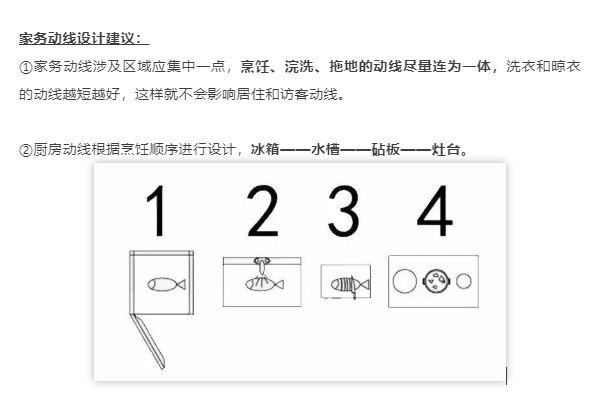 家务动线设计建议：

①家务动线涉及区域应集中一点，烹饪、浣洗、拖地的动线尽量连为一体，洗衣和晾衣的动线越短越好，这样就不会影响居住和访客动线。

②厨房动线根据烹饪顺序进行设计，冰箱——水槽——砧板——灶台。

1 2 3 4